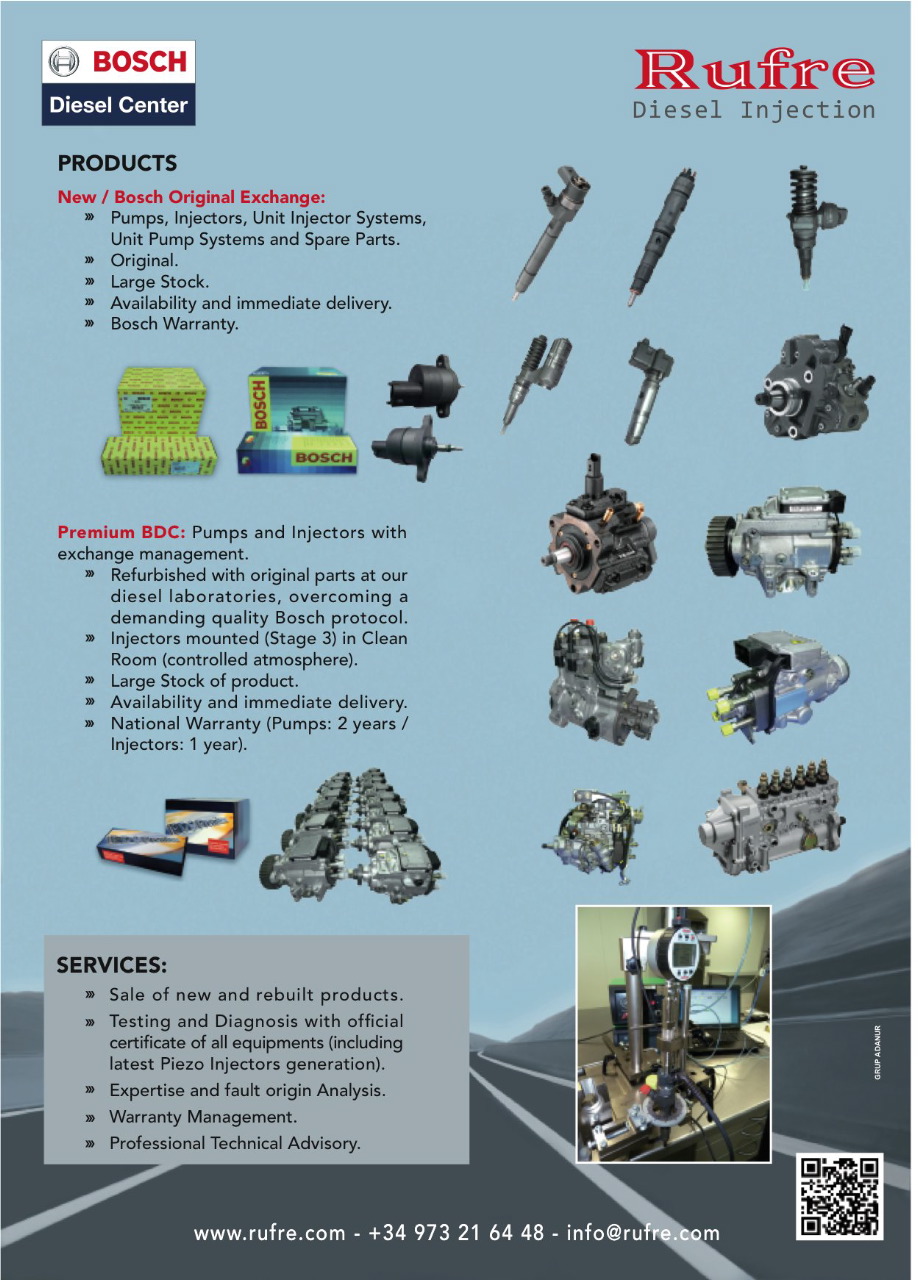 BOSCH
Diesel Center

Rufre
Diesel Injection

PRODUCTS

New / Bosch Original Exchange:
» Pumps, Injectors, Unit Injector Systems, Unit Pump Systems and Spare Parts.
» Original.
» Large Stock.
» Availability and immediate delivery.
» Bosch Warranty.

BOSCH
BOSCH

Premium BDC: Pumps and Injectors with exchange management.
» Refurbished with original parts at our diesel laboratories, overcoming a demanding quality Bosch protocol.
» Injectors mounted (Stage 3) in Clean Room (controlled atmosphere).
» Large Stock of product.
» Availability and immediate delivery.
» National Warranty (Pumps: 2 years / Injectors: 1 year).

SERVICES:
» Sale of new and rebuilt products.
» Testing and Diagnosis with official certificate of all equipments (including latest Piezo Injectors generation).
» Expertise and fault origin Analysis.
» Warranty Management.
» Professional Technical Advisory.

GRUP ADANUR

www.rufre.com - +34 973 21 64 48 - info@rufre.com