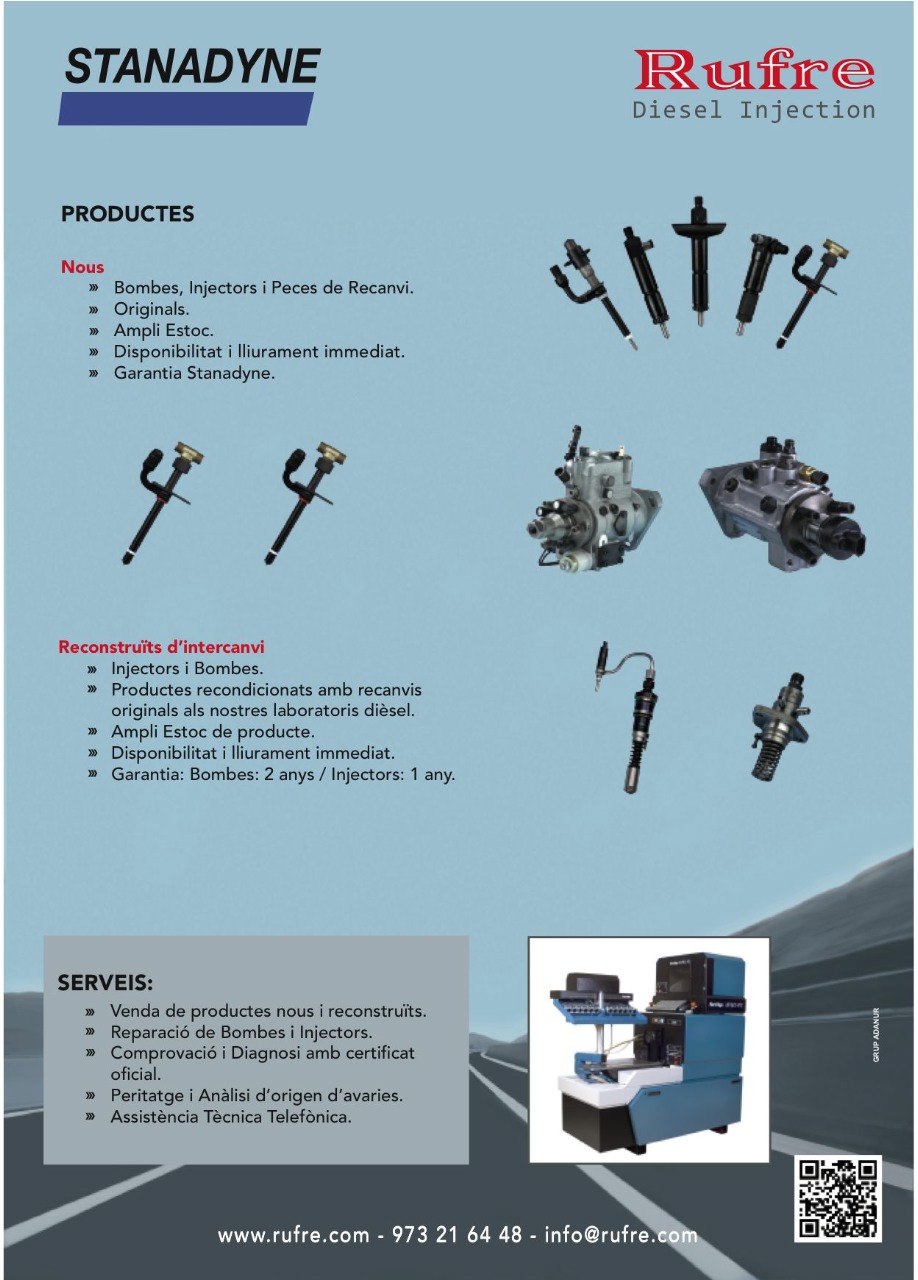 STANADYNE

Rufre
Diesel Injection

PRODUCTES

Nous
» Bombes, Injectors i Peces de Recanvi.
» Originals.
» Ampli Estoc.
» Disponibilitat i lliurament immediat.
» Garantia Stanadyne.

Reconstruïts d'intercanvi
» Injectors i Bombes.
» Productes recondicionats amb recanvis originals als nostres laboratoris dièsel.
» Ampli Estoc de producte.
» Disponibilitat i lliurament immediat.
» Garantia: Bombes: 2 anys / Injectors: 1 any.

SERVEIS:
» Venda de productes nous i reconstruïts.
» Reparació de Bombes i Injectors.
» Comprovació i Diagnosi amb certificat oficial.
» Peritatge i Anàlisi d'origen d'avaries.
» Assistència Tècnica Telefònica.

GRUP ADANUR

www.rufre.com - 973 21 64 48 - info@rufre.com